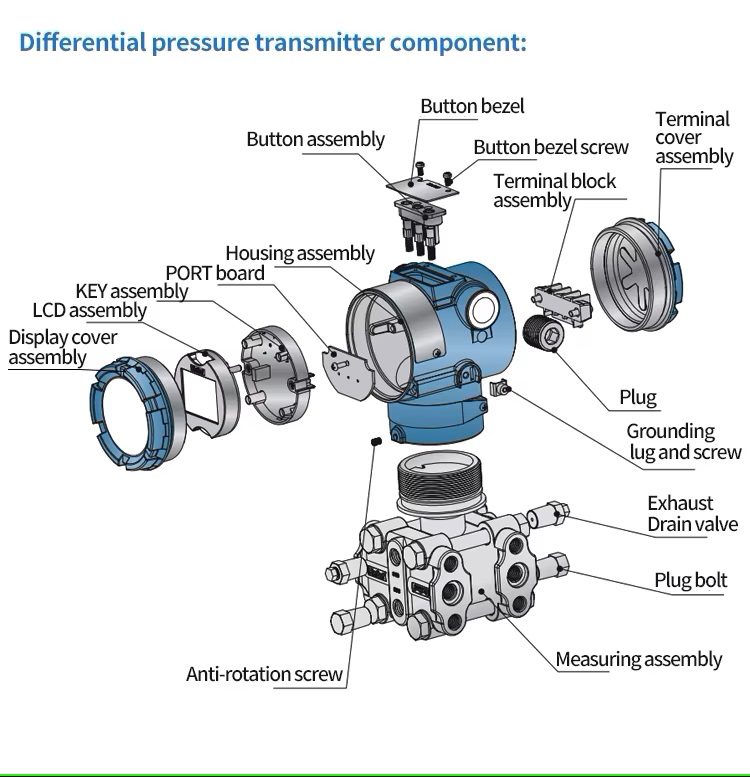 Differential pressure transmitter component:

Button bezel

Button assembly

Button bezel screw

Terminal cover assembly

Terminal block assembly

Housing assembly

PORT board

KEY assembly

LCD assembly

Display cover assembly

Plug

Grounding lug and screw

Exhaust Drain valve

Plug bolt

Measuring assembly

Anti-rotation screw